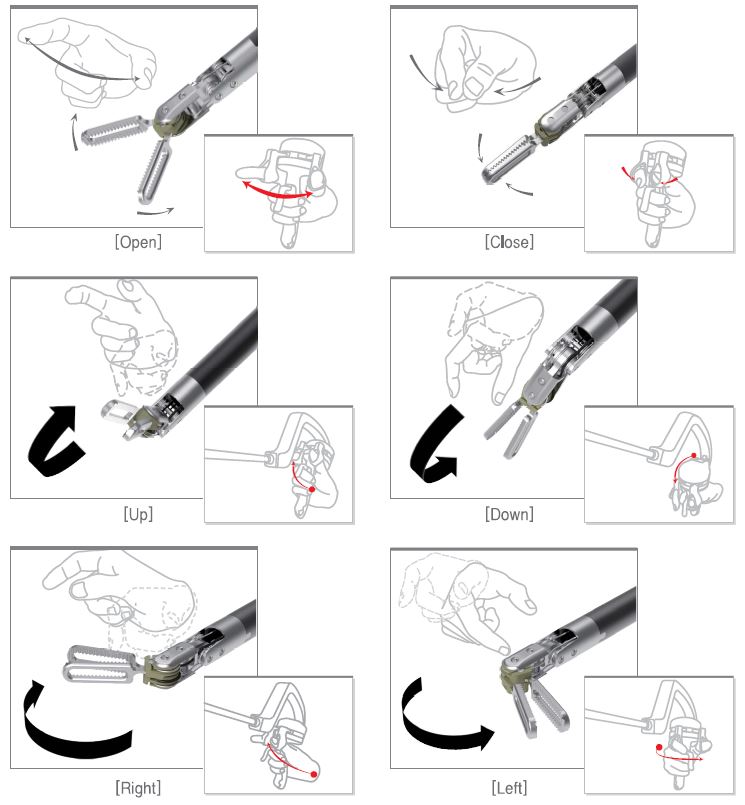 [Open]

[Close]

[Up]

[Down]

[Right]

[Left]